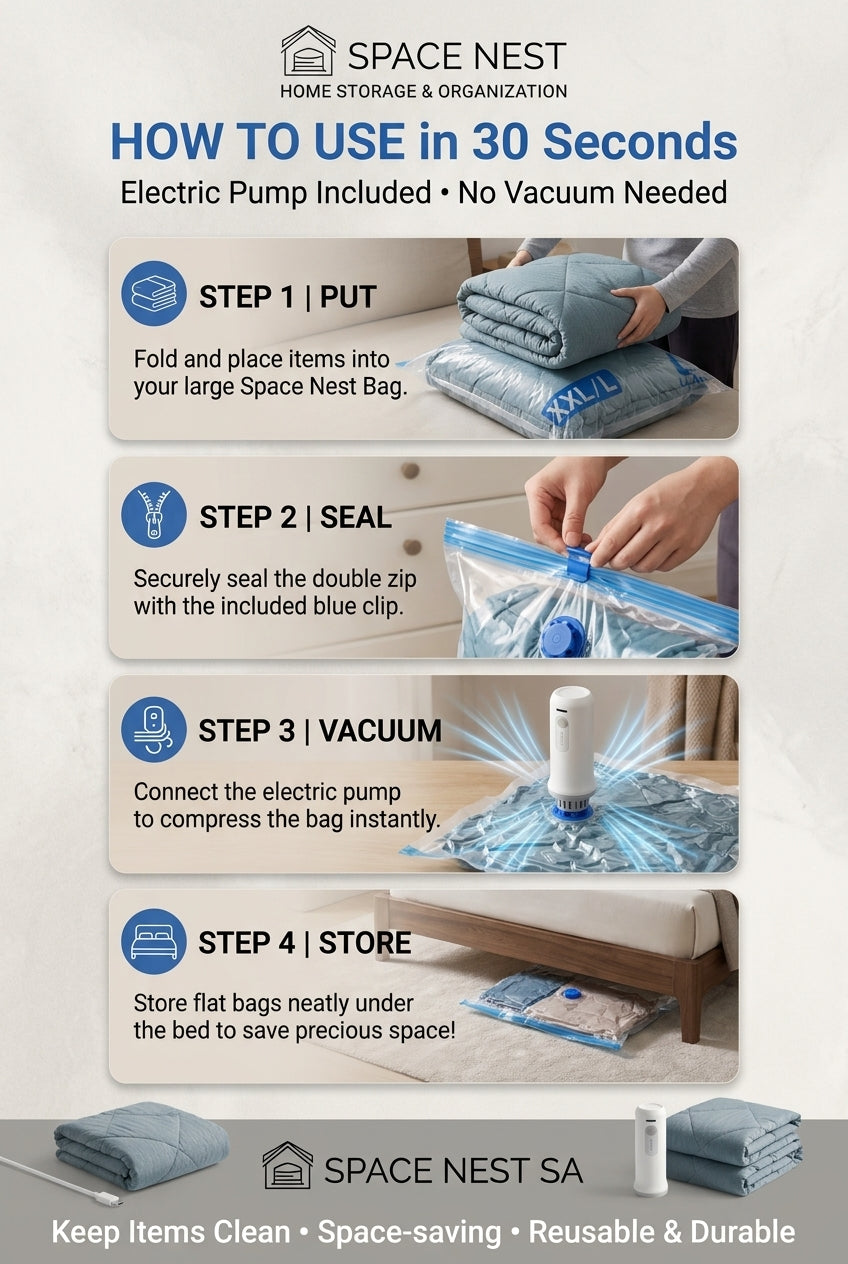 SPACE NEST
HOME STORAGE & ORGANIZATION

HOW TO USE in 30 Seconds

Electric Pump Included • No Vacuum Needed

STEP 1 | PUT

Fold and place items into your large Space Nest Bag.

XXL/L

STEP 2 | SEAL

Securely seal the double zip with the included blue clip.

STEP 3 | VACUUM

Connect the electric pump to compress the bag instantly.

STEP 4 | STORE

Store flat bags neatly under the bed to save precious space!

SPACE NEST SA

Keep Items Clean • Space-saving • Reusable & Durable